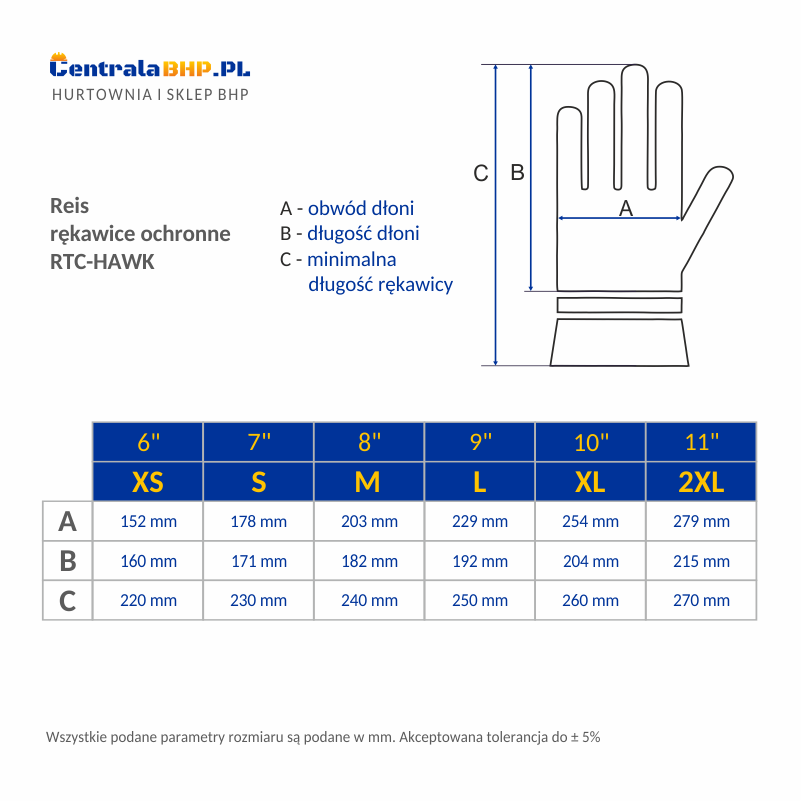 CentralaBHP.PL
HURTOWNIA I SKLEP BHP

Reis
rękawice ochronne
RTC-HAWK

A - obwód dłoni
B - długość dłoni
C - minimalna długość rękawicy

C B A

| | 6" | 7" | 8" | 9" | 10" | 11" |
|---|---|---|---|---|---|---|
| | XS | S | M | L | XL | 2XL |
| A | 152 mm | 178 mm | 203 mm | 229 mm | 254 mm | 279 mm |
| B | 160 mm | 171 mm | 182 mm | 192 mm | 204 mm | 215 mm |
| C | 220 mm | 230 mm | 240 mm | 250 mm | 260 mm | 270 mm |

Wszystkie podane parametry rozmiaru są podane w mm. Akceptowana tolerancja do ± 5%