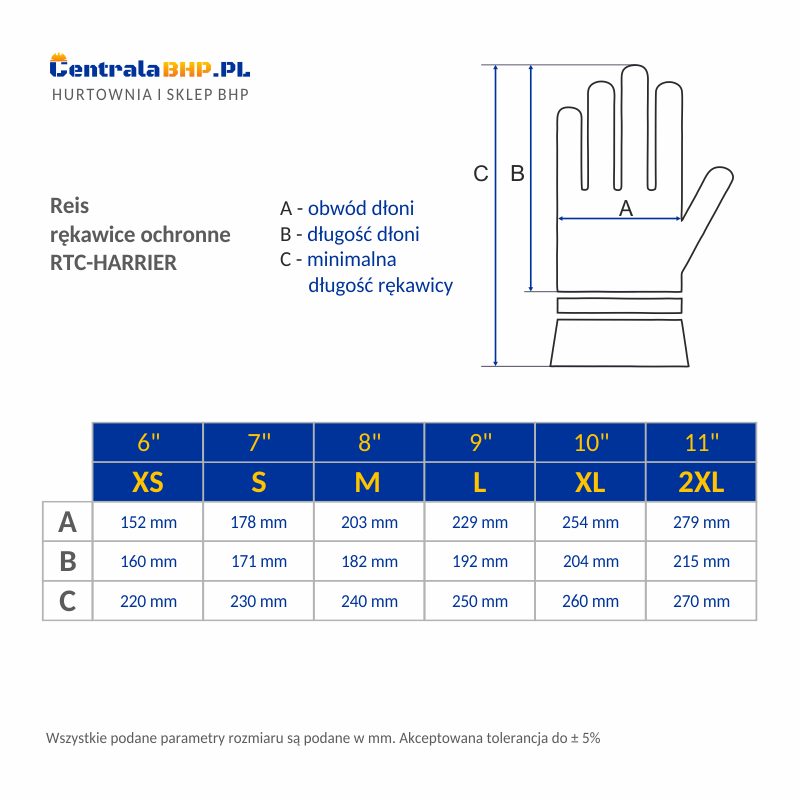 CentralaBHP.PL
HURTOWNIA I SKLEP BHP

Reis
rękawice ochronne
RTC-HARRIER

A - obwód dłoni
B - długość dłoni
C - minimalna długość rękawicy

C B A

| | 6" | 7" | 8" | 9" | 10" | 11" |
|---|---|---|---|---|---|---|
| | XS | S | M | L | XL | 2XL |
| A | 152 mm | 178 mm | 203 mm | 229 mm | 254 mm | 279 mm |
| B | 160 mm | 171 mm | 182 mm | 192 mm | 204 mm | 215 mm |
| C | 220 mm | 230 mm | 240 mm | 250 mm | 260 mm | 270 mm |

Wszystkie podane parametry rozmiaru są podane w mm. Akceptowana tolerancja do ± 5%